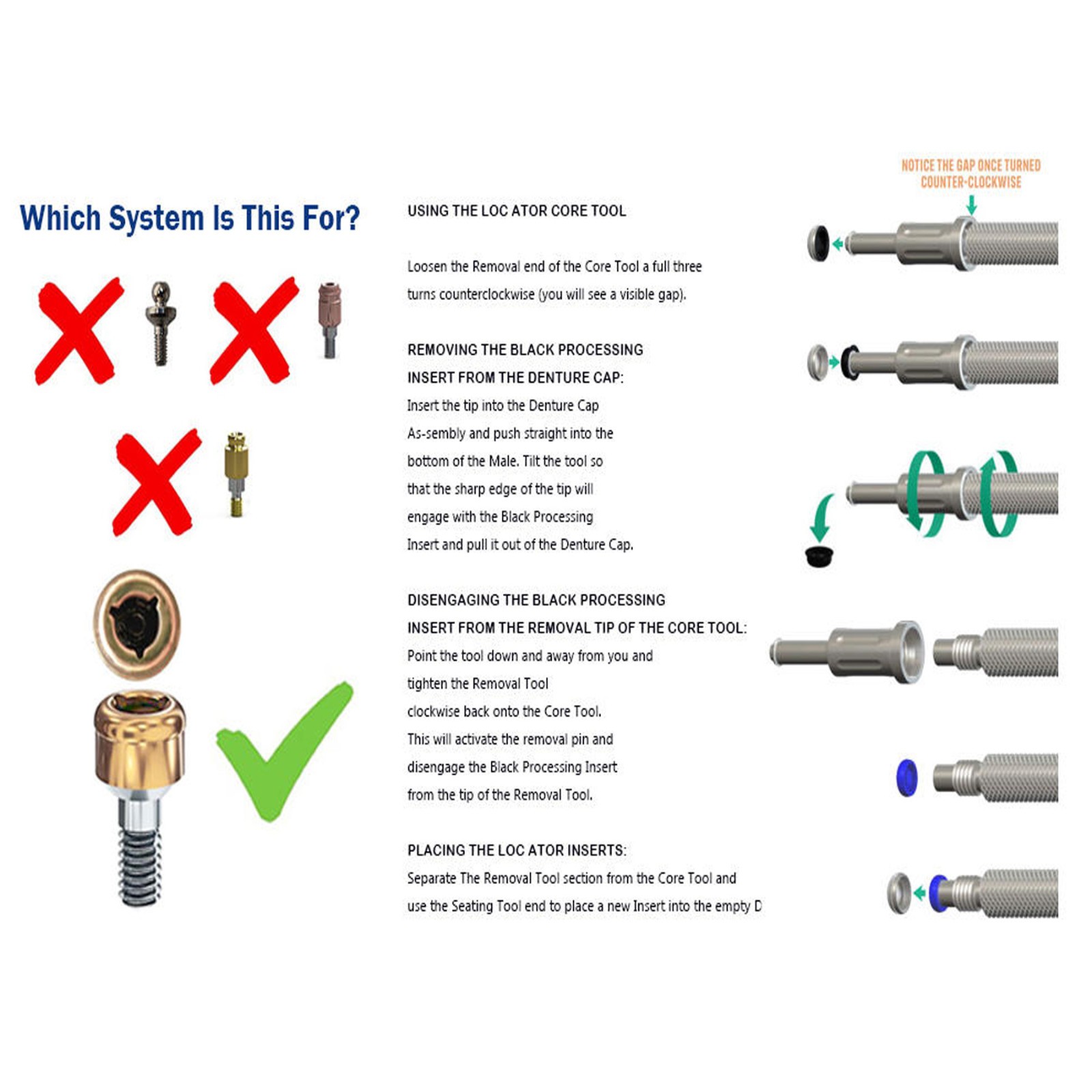 Which System Is This For?

USING THE LOC ATOR CORE TOOL

Loosen the Removal end of the Core Tool a full three turns counterclockwise (you will see a visible gap).

REMOVING THE BLACK PROCESSING INSERT FROM THE DENTURE CAP:

Insert the tip into the Denture Cap As-sembly and push straight into the bottom of the Male. Tilt the tool so that the sharp edge of the tip will engage with the Black Processing Insert and pull it out of the Denture Cap.

DISENGAGING THE BLACK PROCESSING INSERT FROM THE REMOVAL TIP OF THE CORE TOOL:

Point the tool down and away from you and tighten the Removal Tool clockwise back onto the Core Tool. This will activate the removal pin and disengage the Black Processing Insert from the tip of the Removal Tool.

PLACING THE LOC ATOR INSERTS:

Separate The Removal Tool section from the Core Tool and use the Seating Tool end to place a new Insert into the empty D

NOTICE THE GAP ONCE TURNED COUNTER-CLOCKWISE