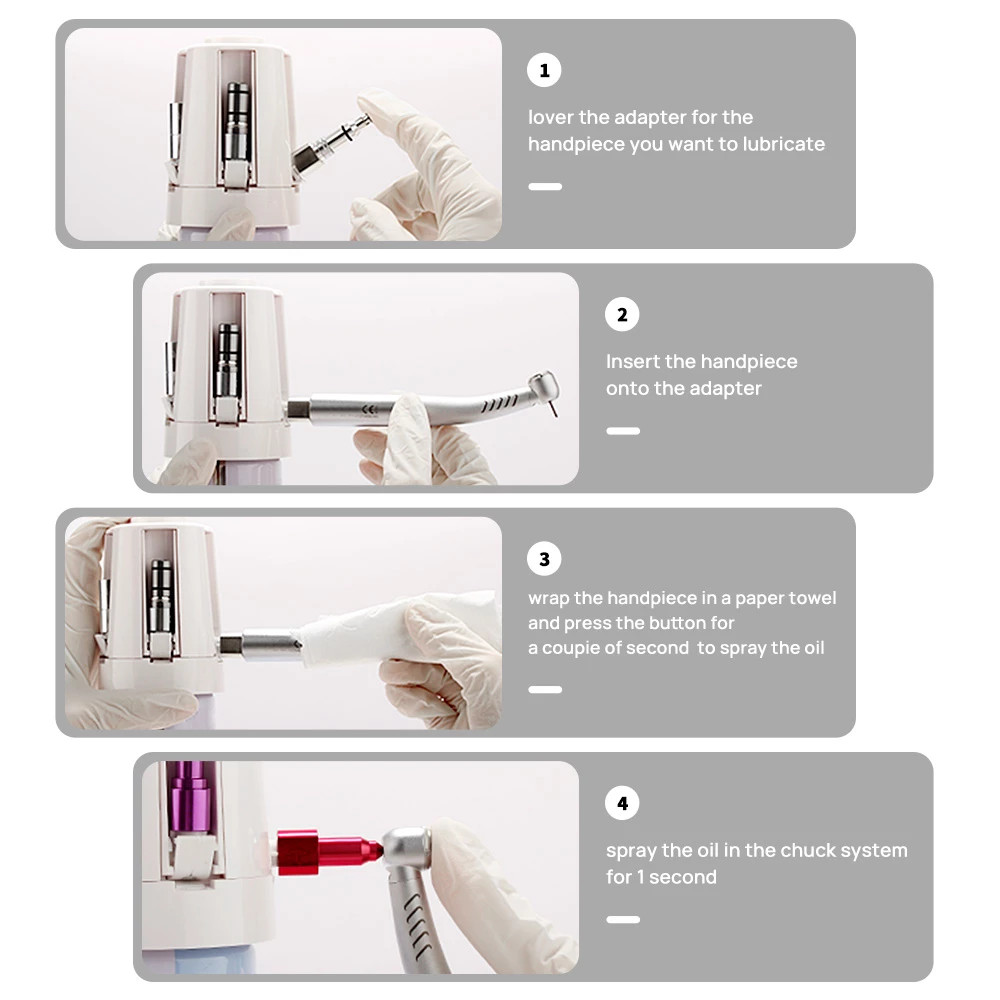 1

lover the adapter for the handpiece you want to lubricate

2

Insert the handpiece onto the adapter

3

wrap the handpiece in a paper towel and press the button for a coupie of second to spray the oil

4

spray the oil in the chuck system for 1 second